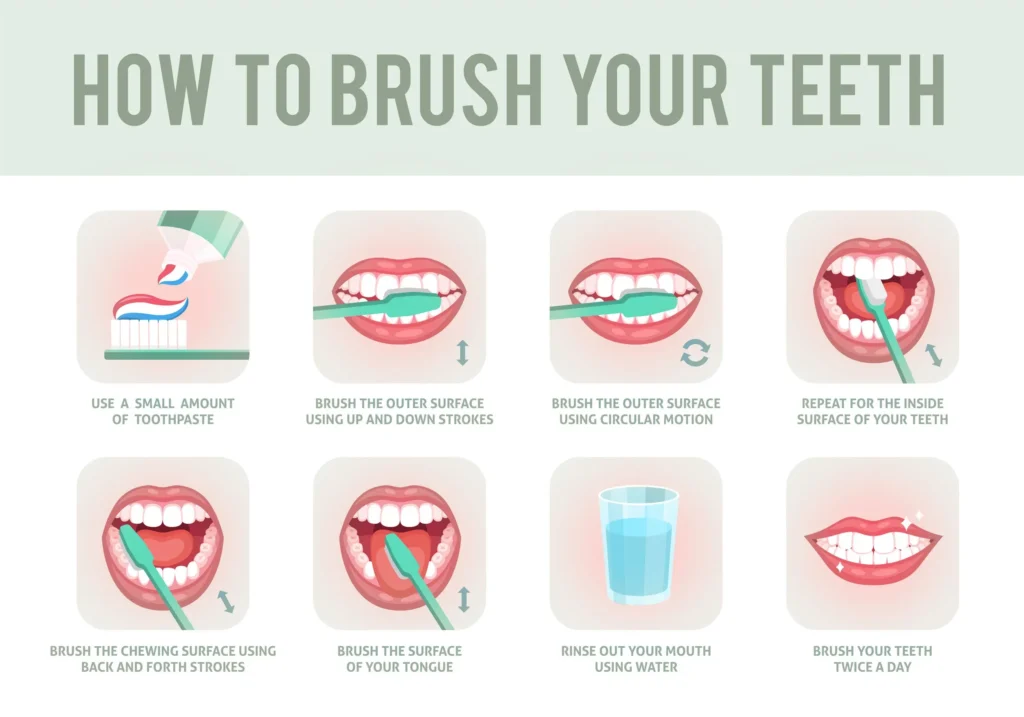 HOW TO BRUSH YOUR TEETH

USE A SMALL AMOUNT OF TOOTHPASTE

BRUSH THE OUTER SURFACE USING UP AND DOWN STROKES

BRUSH THE OUTER SURFACE USING CIRCULAR MOTION

REPEAT FOR THE INSIDE SURFACE OF YOUR TEETH

BRUSH THE CHEWING SURFACE USING BACK AND FORTH STROKES

BRUSH THE SURFACE OF YOUR TONGUE

RINSE OUT YOUR MOUTH USING WATER

BRUSH YOUR TEETH TWICE A DAY