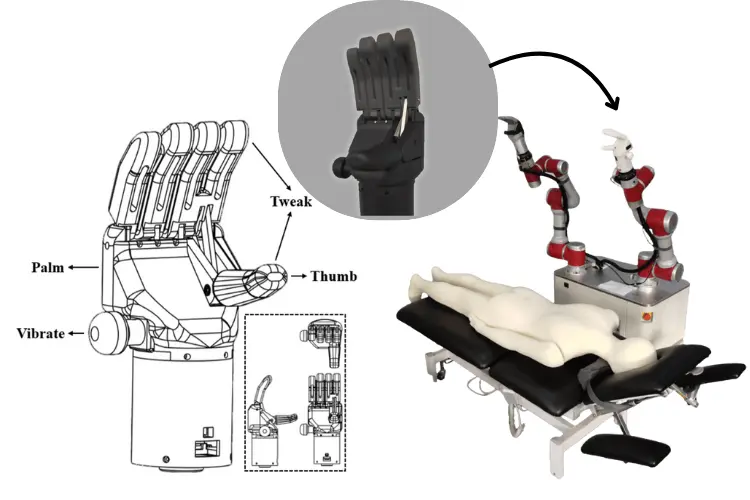 Tweak

Palm

Thumb

Vibrate