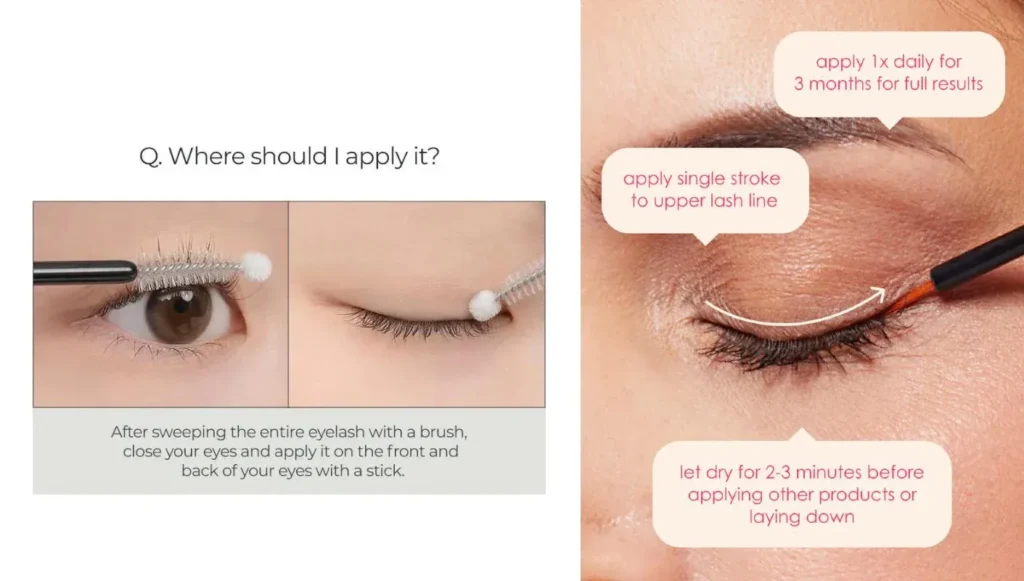 Q. Where should I apply it?

After sweeping the entire eyelash with a brush, close your eyes and apply it on the front and back of your eyes with a stick.

apply 1x daily for 3 months for full results

apply single stroke to upper lash line

let dry for 2-3 minutes before applying other products or laying down